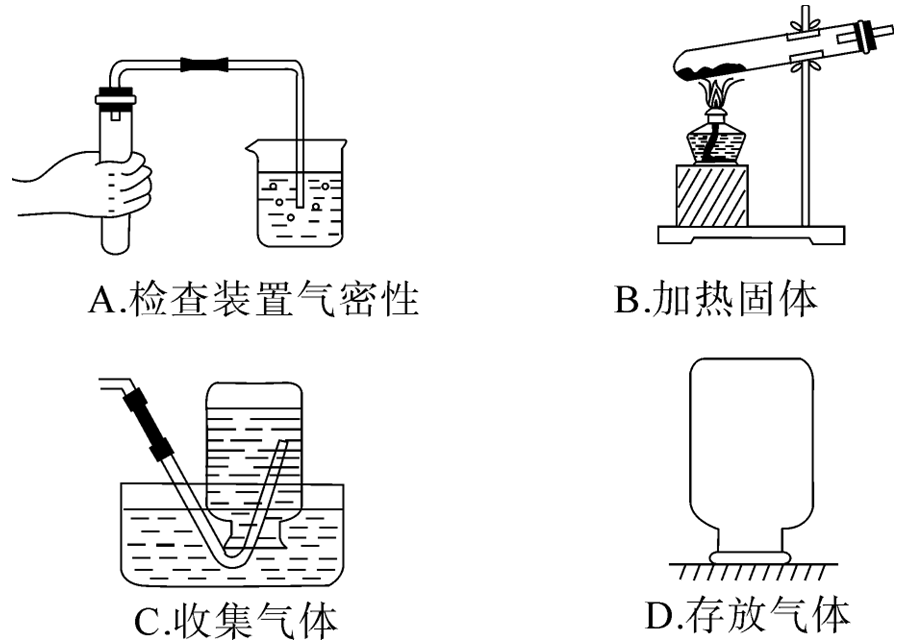 A.检查装置气密性

B.加热固体

C.收集气体

D.存放气体